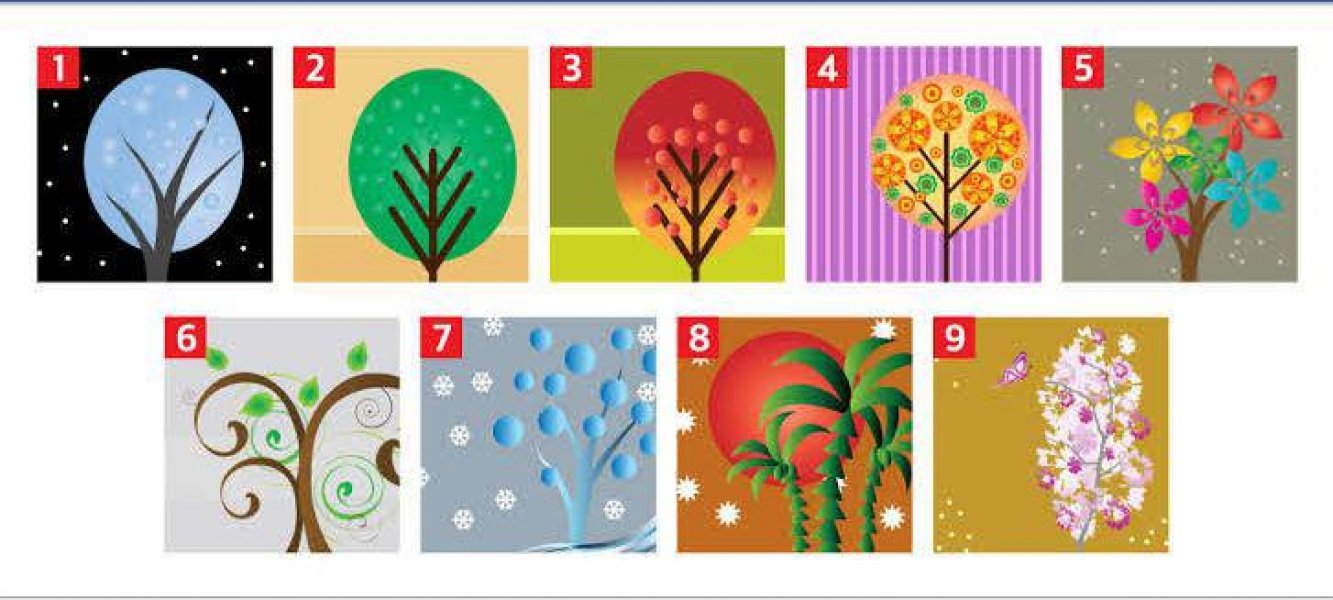 1 2 3 4 5
6 7 8 9